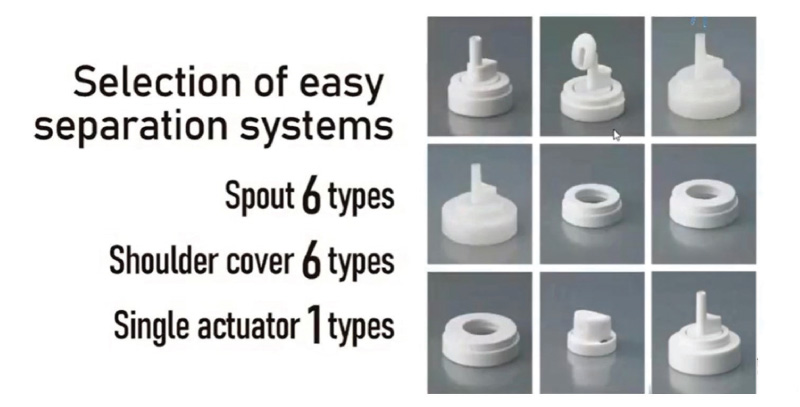 Selection of easy separation systems

Spout 6 types

Shoulder cover 6 types

Single actuator 1 types