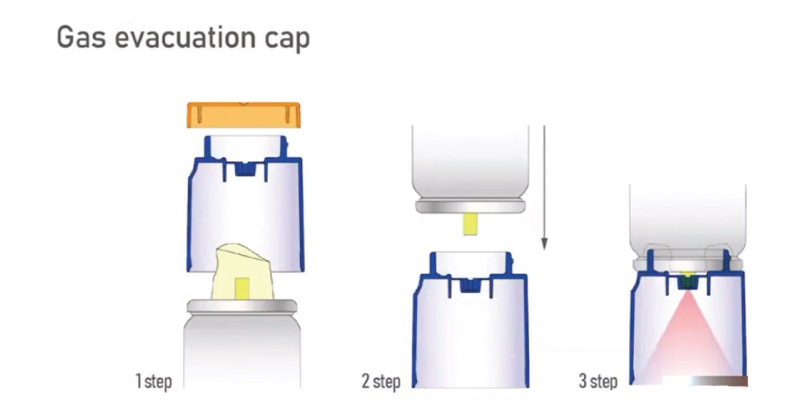 Gas evacuation cap

1 step

2 step

3 step